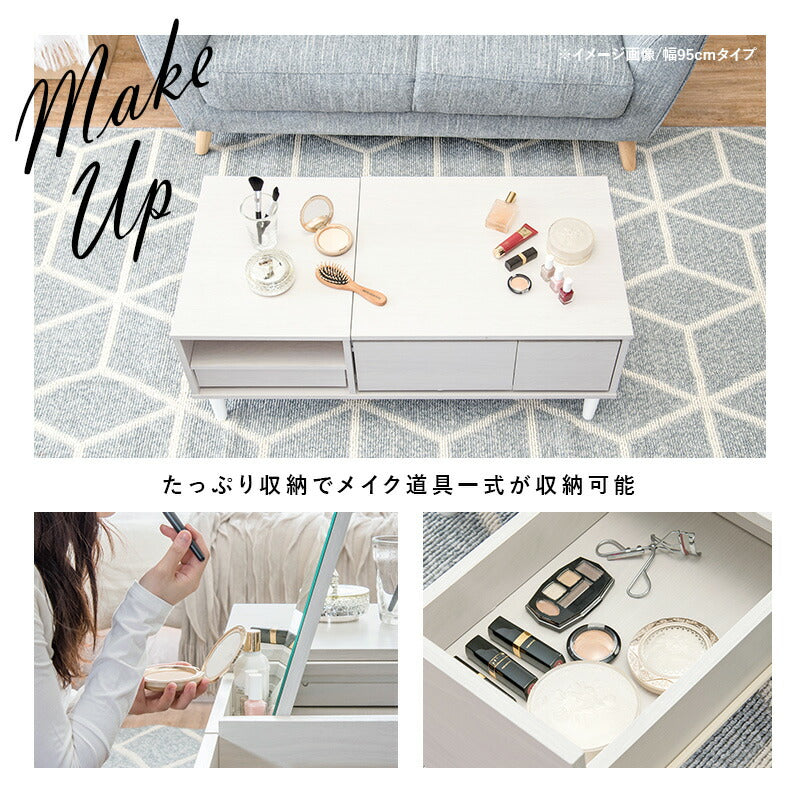 Make Up

※イメージ画像/幅95cmタイプ

たっぷり収納でメイク道具一式が収納可能