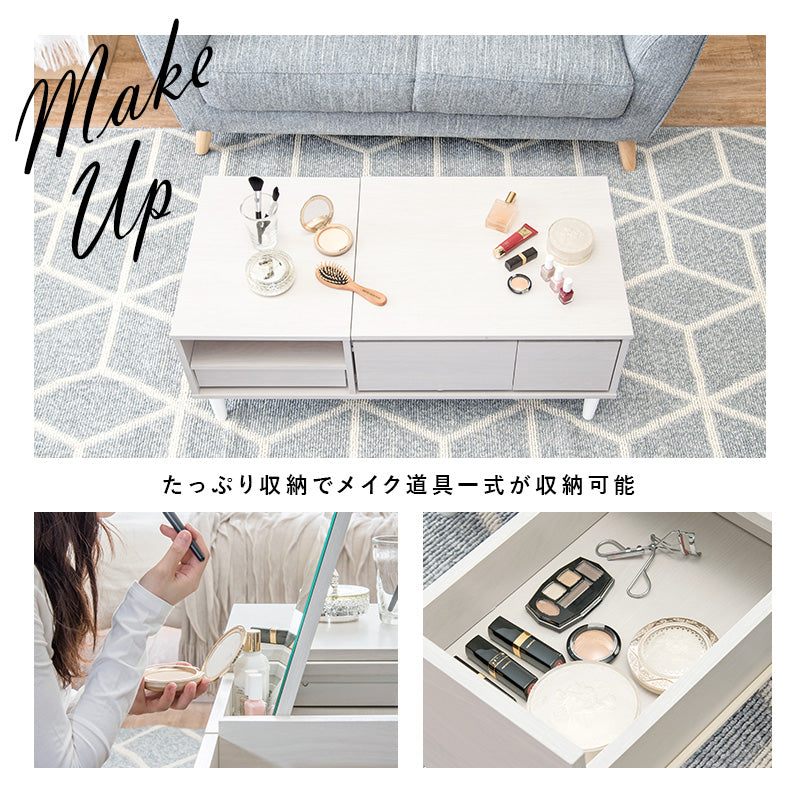 Make Up

たっぷり収納でメイク道具一式が収納可能