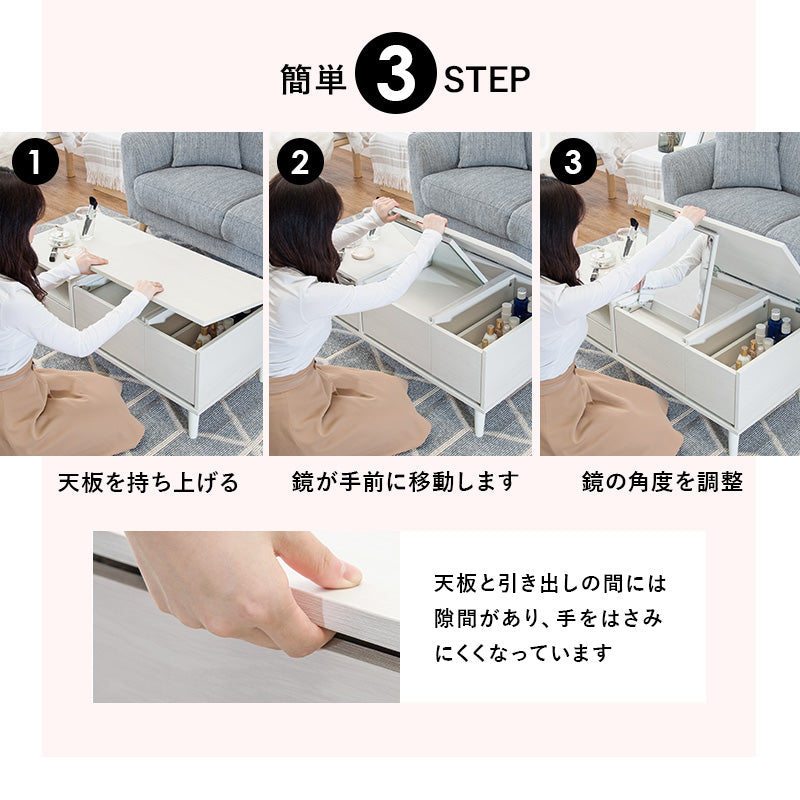 簡単 3 STEP

1
天板を持ち上げる

2
鏡が手前に移動します

3
鏡の角度を調整

天板と引き出しの間には隙間があり、手をはさみにくくなっています