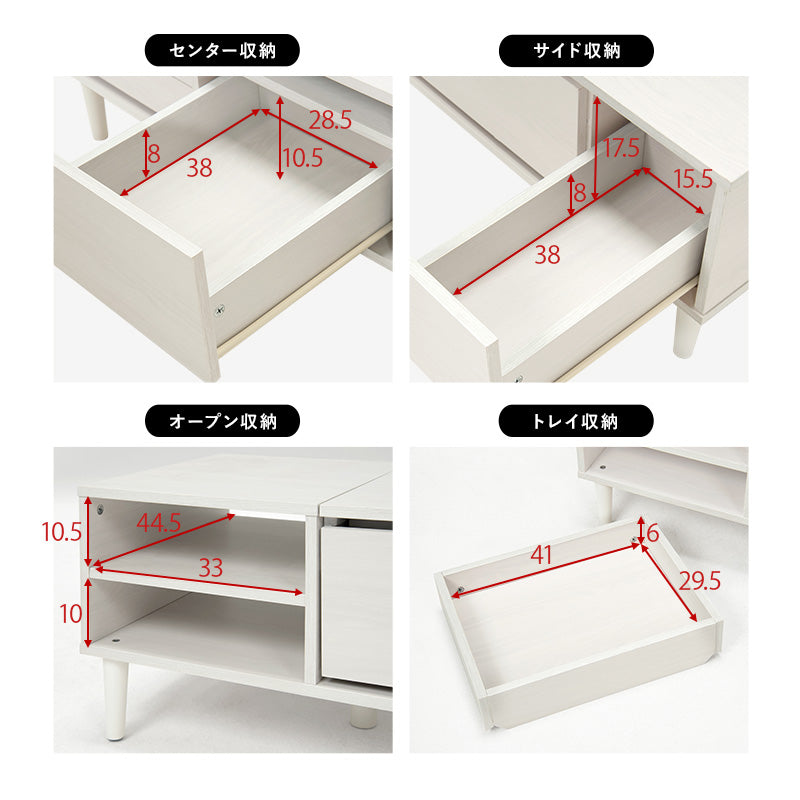 センター収納

8
38
10.5
28.5

サイド収納

17.5
8
15.5
38

オープン収納

10.5
44.5
33
10

トレイ収納

41
6
29.5