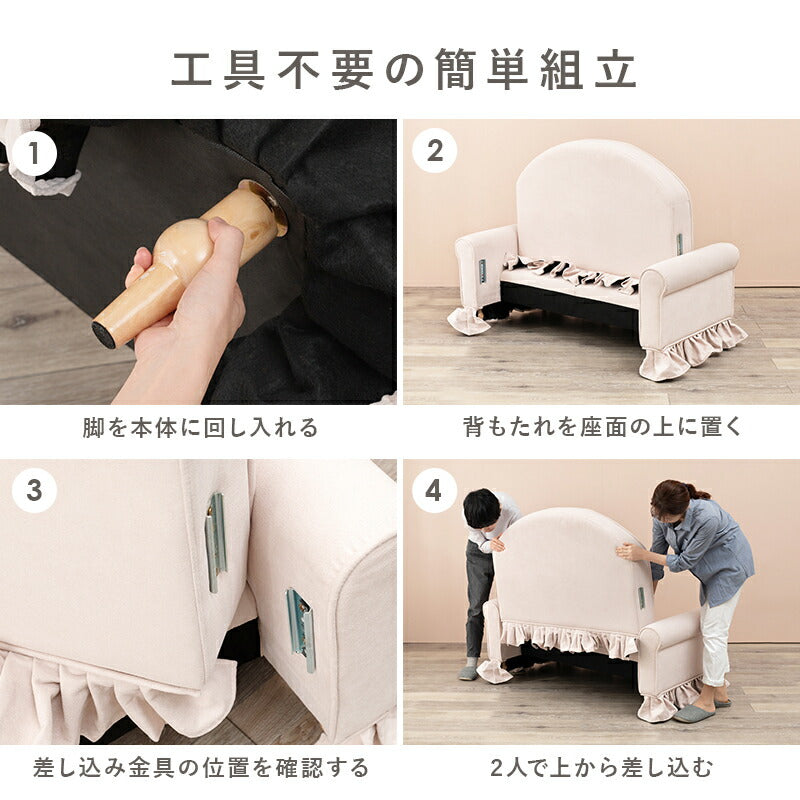 工具不要の簡単組立

1

脚を本体に回し入れる

2

背もたれを座面の上に置く

3

差し込み金具の位置を確認する

4

2人で上から差し込む