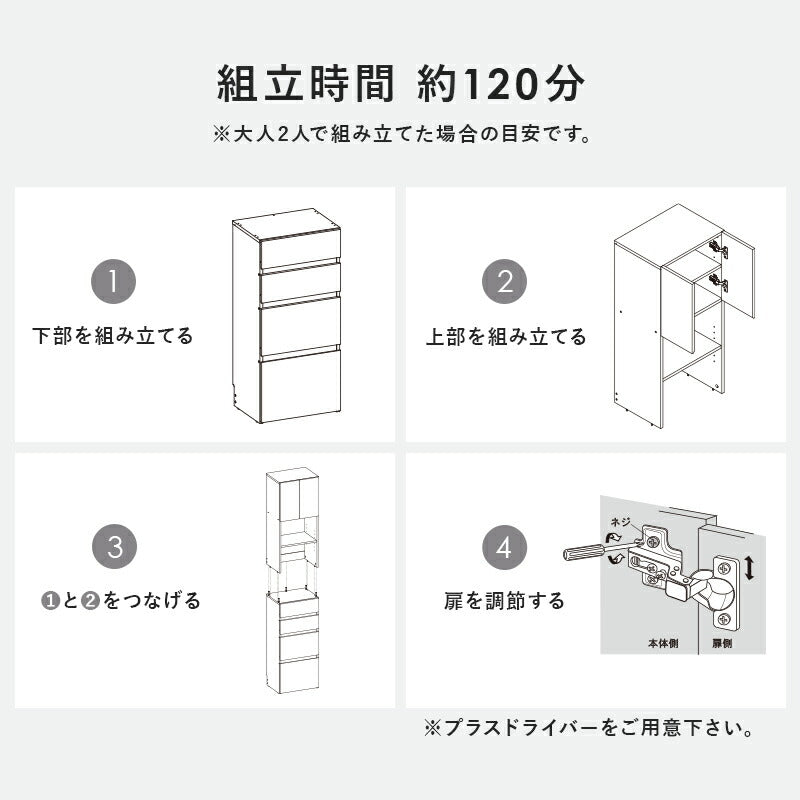 組立時間 約120分

※大人2人で組み立てた場合の目安です。

1

下部を組み立てる

2

上部を組み立てる

3

❶と❷をつなげる

4

扉を調節する

ネジ

本体側 扉側

※プラスドライバーをご用意下さい。