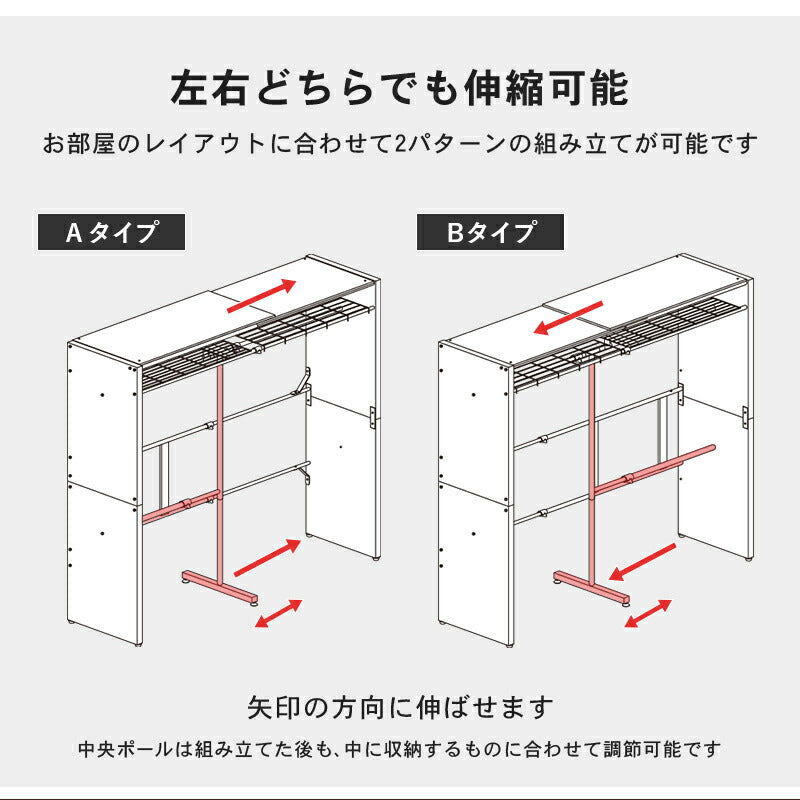 左右どちらでも伸縮可能

お部屋のレイアウトに合わせて2パターンの組み立てが可能です

Aタイプ

Bタイプ

矢印の方向に伸ばせます

中央ポールは組み立てた後も、中に収納するものに合わせて調節可能です