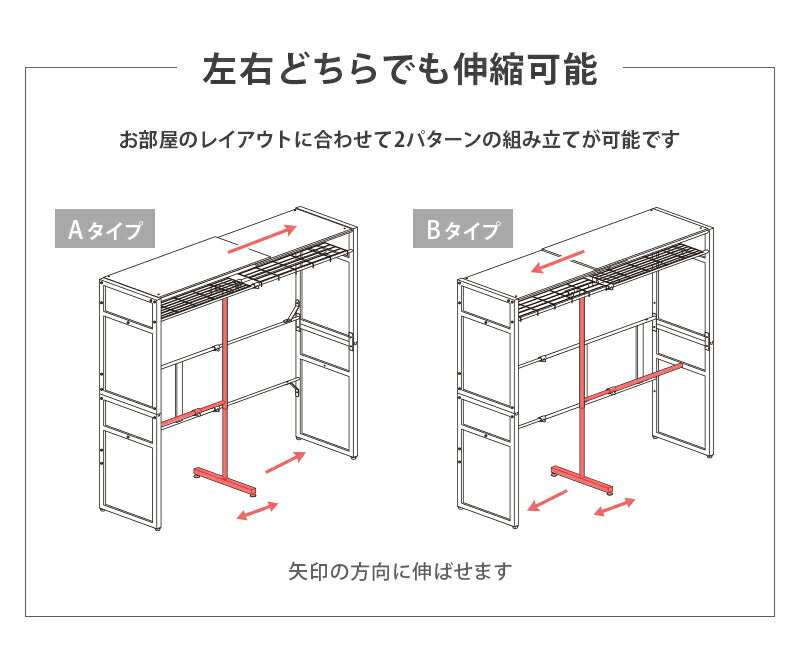 左右どちらでも伸縮可能

お部屋のレイアウトに合わせて2パターンの組み立てが可能です

Aタイプ

Bタイプ

矢印の方向に伸ばせます