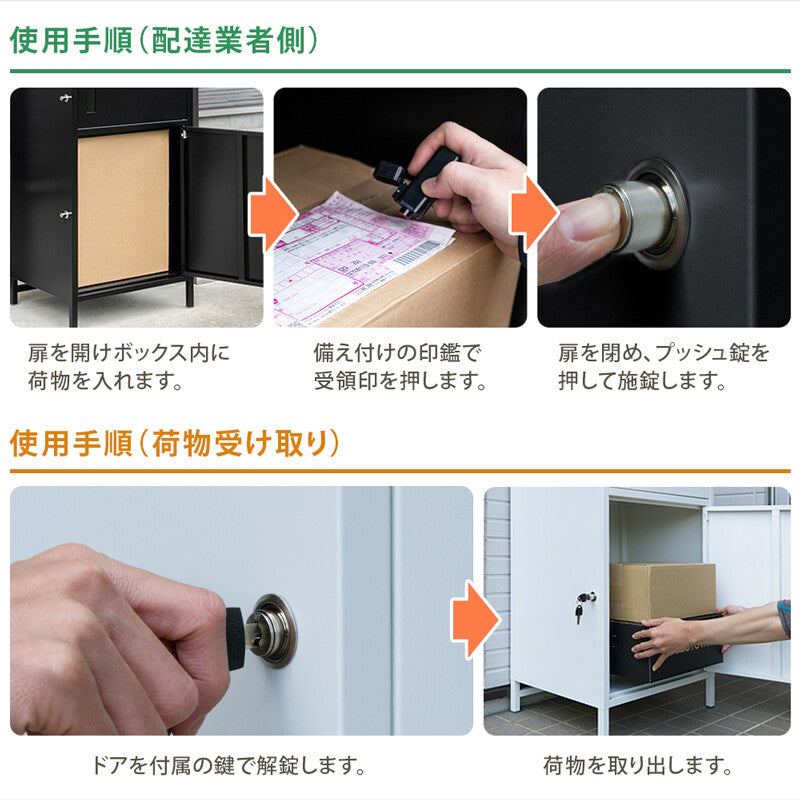 使用手順（配達業者側）

扉を開けボックス内に荷物を入れます。

備え付けの印鑑で受領印を押します。

扉を閉め、プッシュ錠を押して施錠します。

使用手順（荷物受け取り）

ドアを付属の鍵で解錠します。

荷物を取り出します。